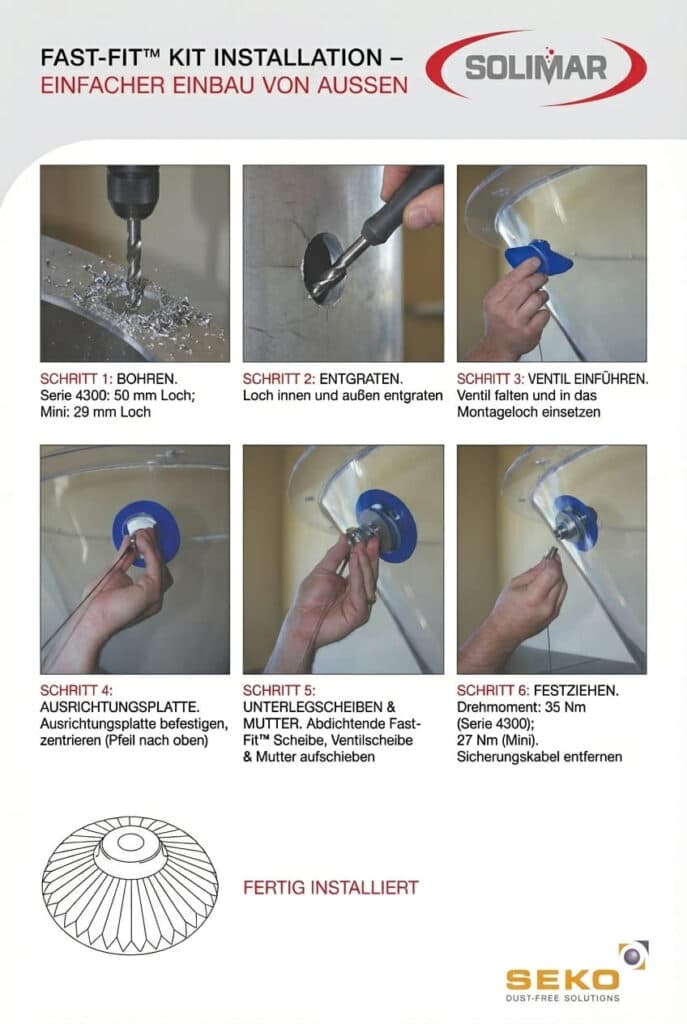 FAST-FIT™ KIT INSTALLATION –
EINFACHER EINBAU VON AUSSEN

SOLIMAR

SCHRITT 1: BOHREN.
Serie 4300: 50 mm Loch;
Mini: 29 mm Loch

SCHRITT 2: ENTGRATEN.
Loch innen und außen entgraten

SCHRITT 3: VENTIL EINFÜHREN.
Ventil falten und in das Montageloch einsetzen

SCHRITT 4:
AUSRICHTUNGSPLATTE.
Ausrichtungsplatte befestigen, zentrieren (Pfeil nach oben)

SCHRITT 5:
UNTERLEGSCHEIBEN & MUTTER. Abdichtende Fast-Fit™ Scheibe, Ventilscheibe & Mutter aufschieben

SCHRITT 6: FESTZIEHEN.
Drehmoment: 35 Nm (Serie 4300);
27 Nm (Mini).
Sicherungskabel entfernen

FERTIG INSTALLIERT

SEKO
DUST-FREE SOLUTIONS